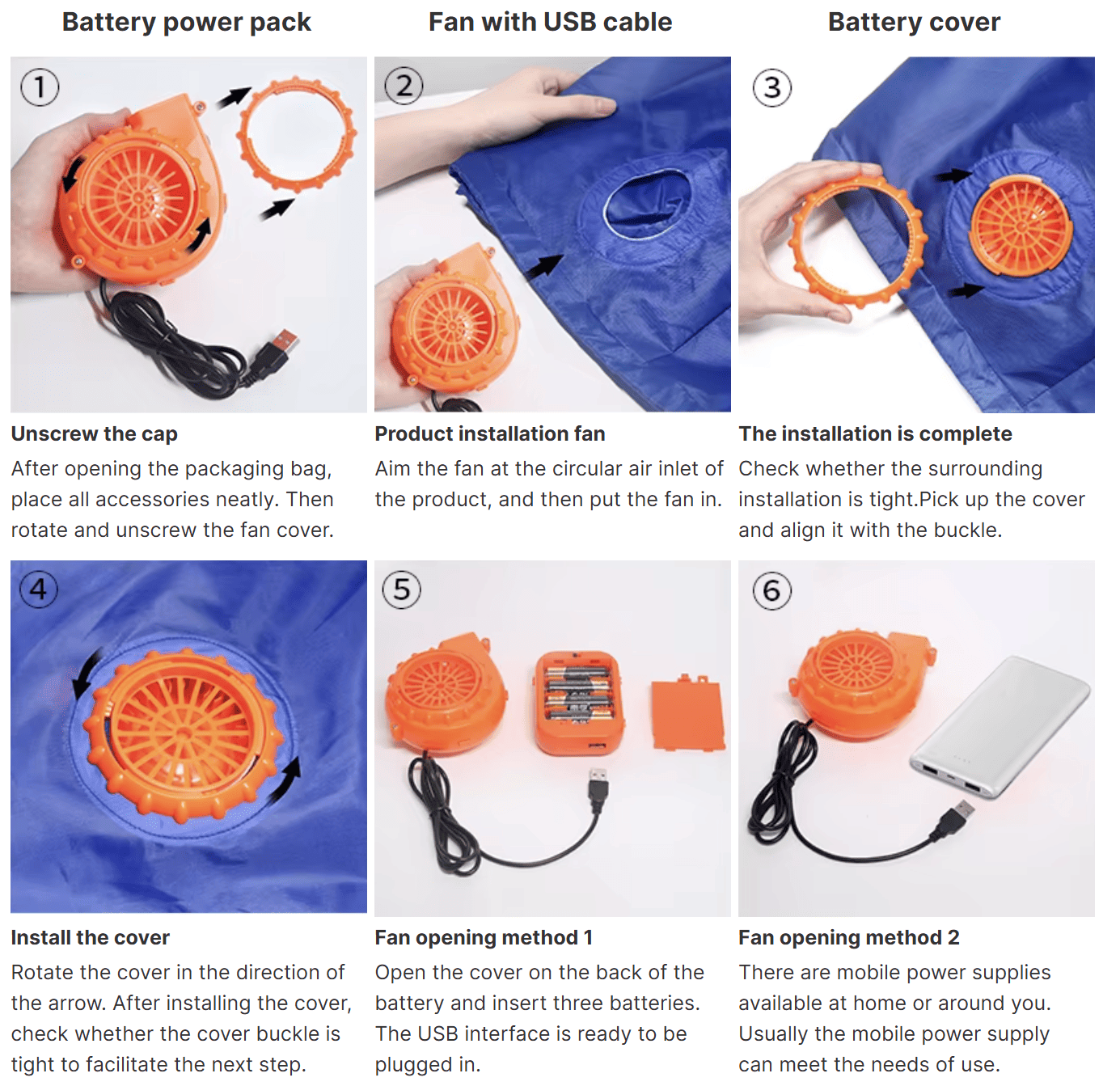 Battery power pack

Fan with USB cable

Battery cover

①

Unscrew the cap

After opening the packaging bag, place all accessories neatly. Then rotate and unscrew the fan cover.

②

Product installation fan

Aim the fan at the circular air inlet of the product, and then put the fan in.

③

The installation is complete

Check whether the surrounding installation is tight.Pick up the cover and align it with the buckle.

④

Install the cover

Rotate the cover in the direction of the arrow. After installing the cover, check whether the cover buckle is tight to facilitate the next step.

⑤

Fan opening method 1

Open the cover on the back of the battery and insert three batteries. The USB interface is ready to be plugged in.

⑥

Fan opening method 2

There are mobile power supplies available at home or around you. Usually the mobile power supply can meet the needs of use.